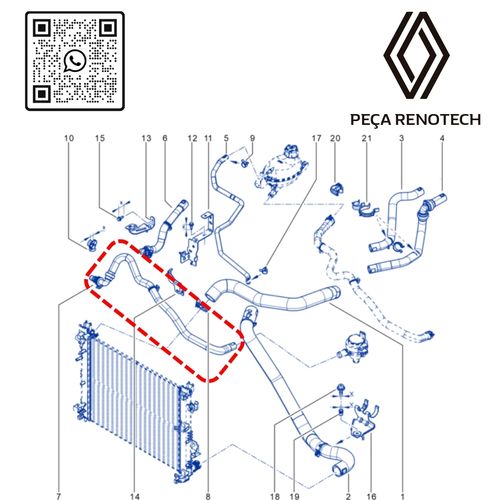 PEÇA RENOTECH

10 15 13 6 12 11 5 9 17 20 21 3 4

7 14 8 18 19 2 16 1